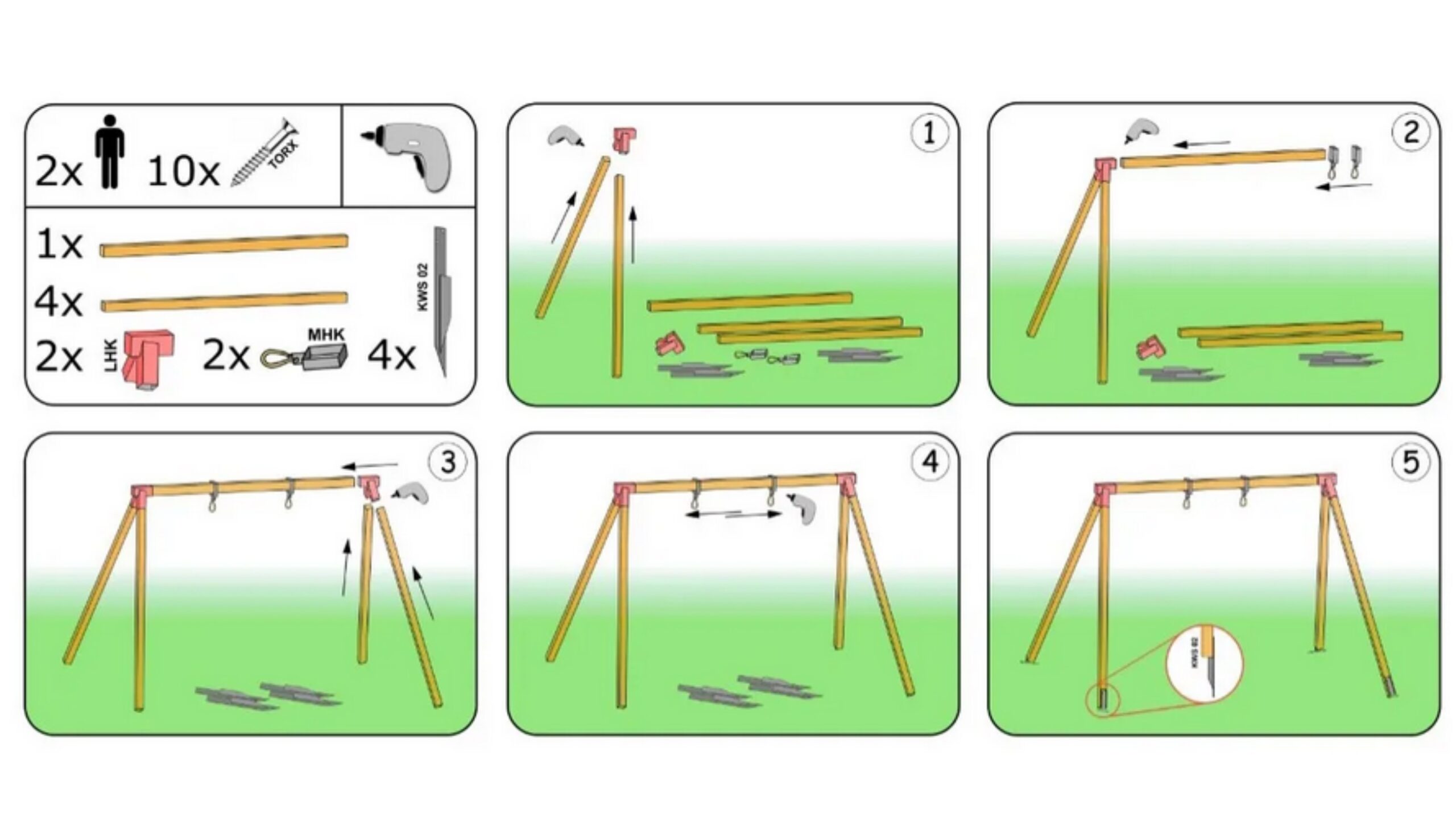 2x 10x TORX

1x

4x

2x LHK 2x MHK 4x KWS 02

1

2

3

4

5

KWS 02